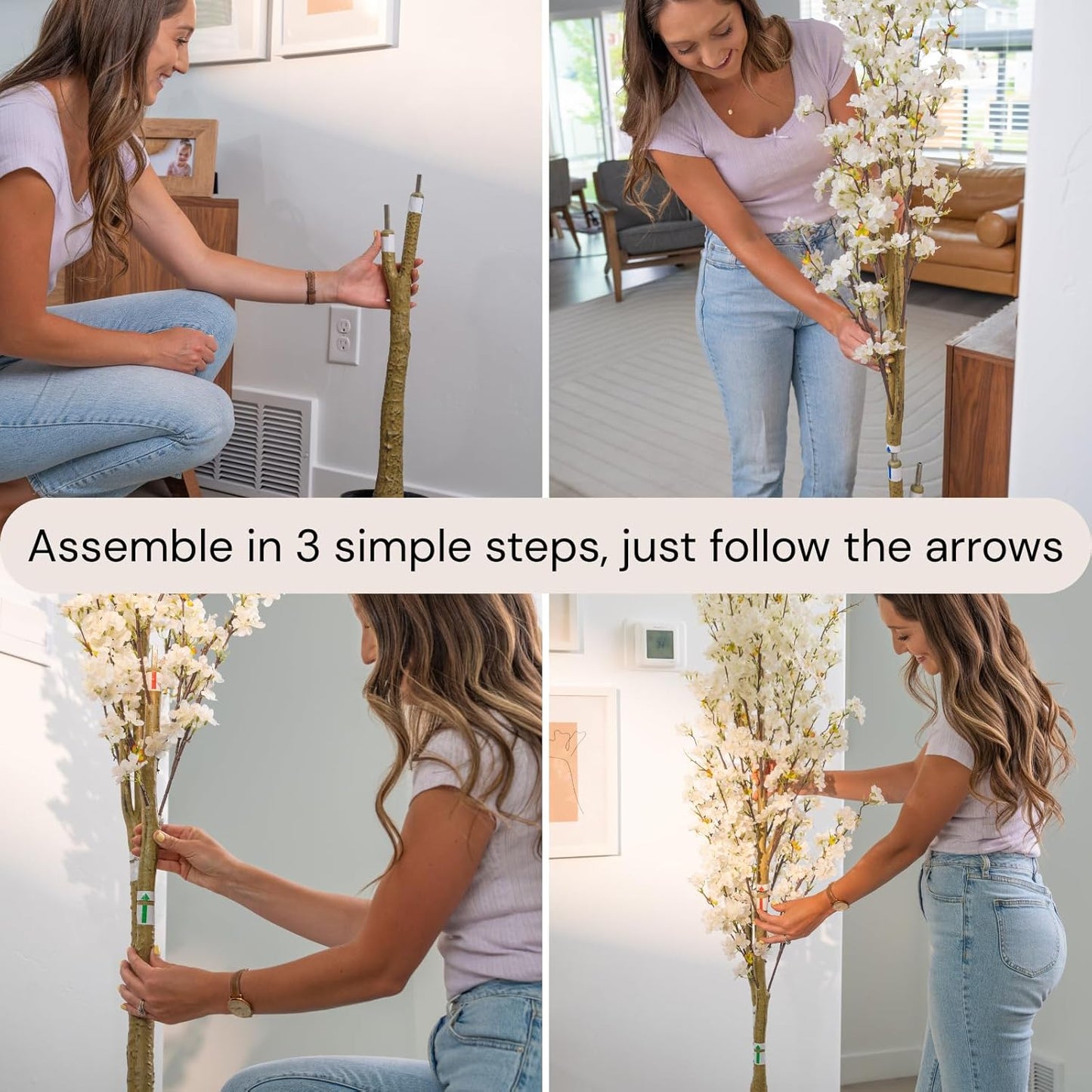 Assemble in 3 simple steps, just follow the arrows